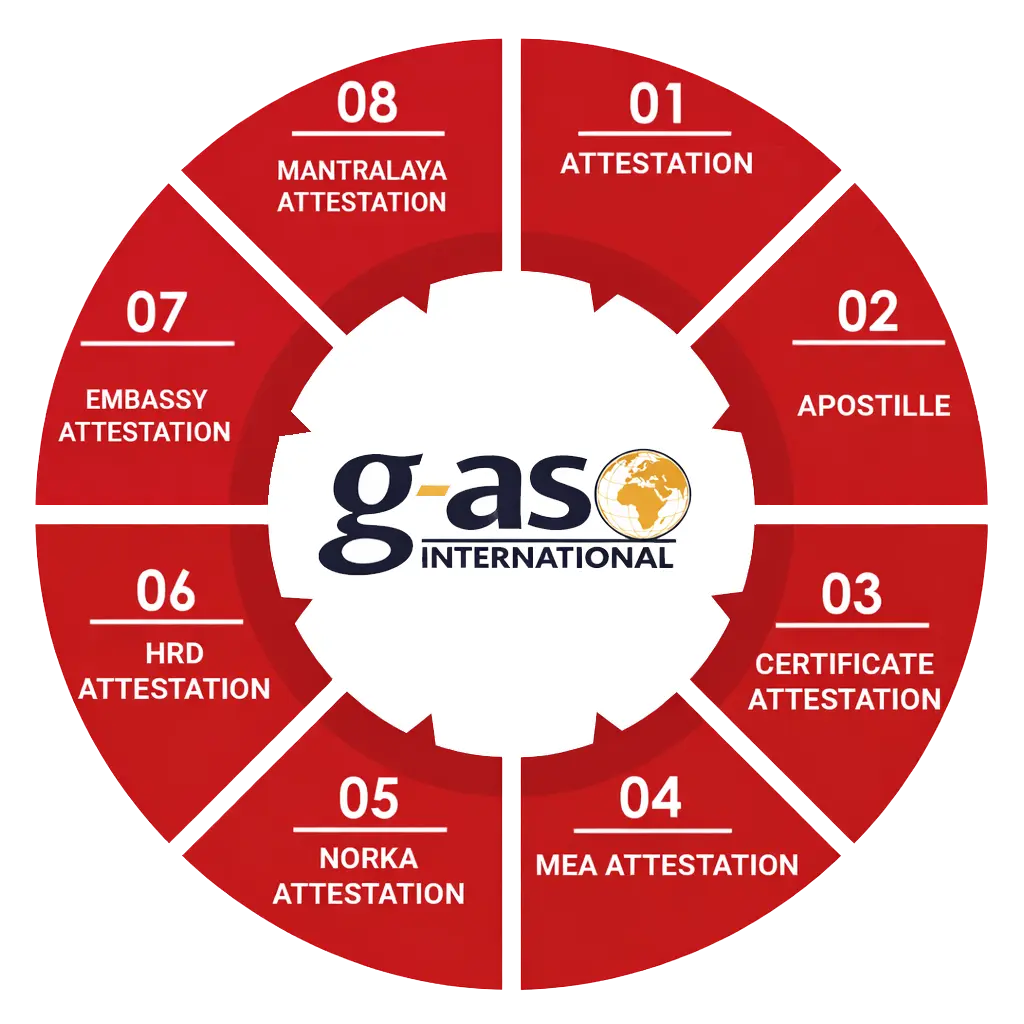 01
ATTESTATION

02
APOSTILLE

03
CERTIFICATE ATTESTATION

04
MEA ATTESTATION

05
NORKA ATTESTATION

06
HRD ATTESTATION

07
EMBASSY ATTESTATION

08
MANTRALAYA ATTESTATION

g-aso
INTERNATIONAL